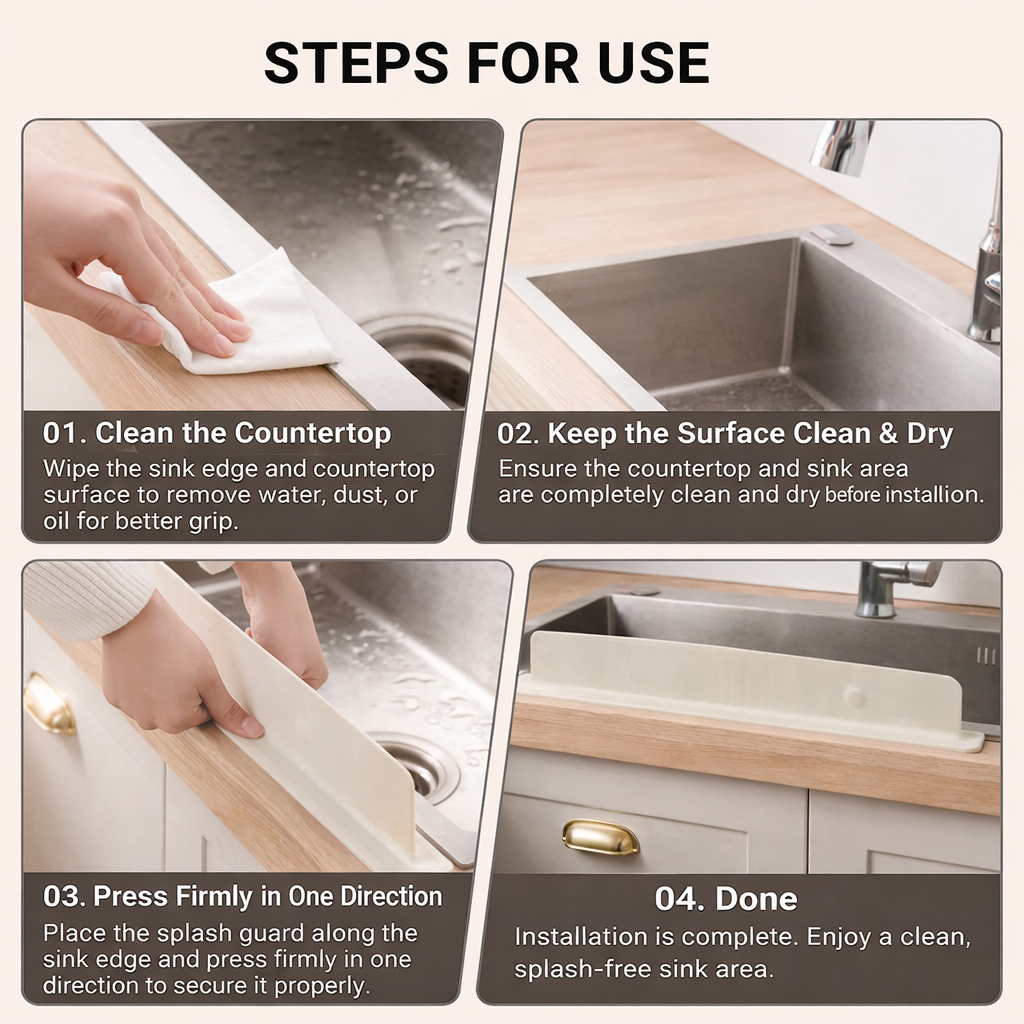 STEPS FOR USE

01. Clean the Countertop
Wipe the sink edge and countertop surface to remove water, dust, or oil for better grip.

02. Keep the Surface Clean & Dry
Ensure the countertop and sink area are completely clean and dry before installion.

03. Press Firmly in One Direction
Place the splash guard along the sink edge and press firmly in one direction to secure it properly.

04. Done
Installation is complete. Enjoy a clean, splash-free sink area.